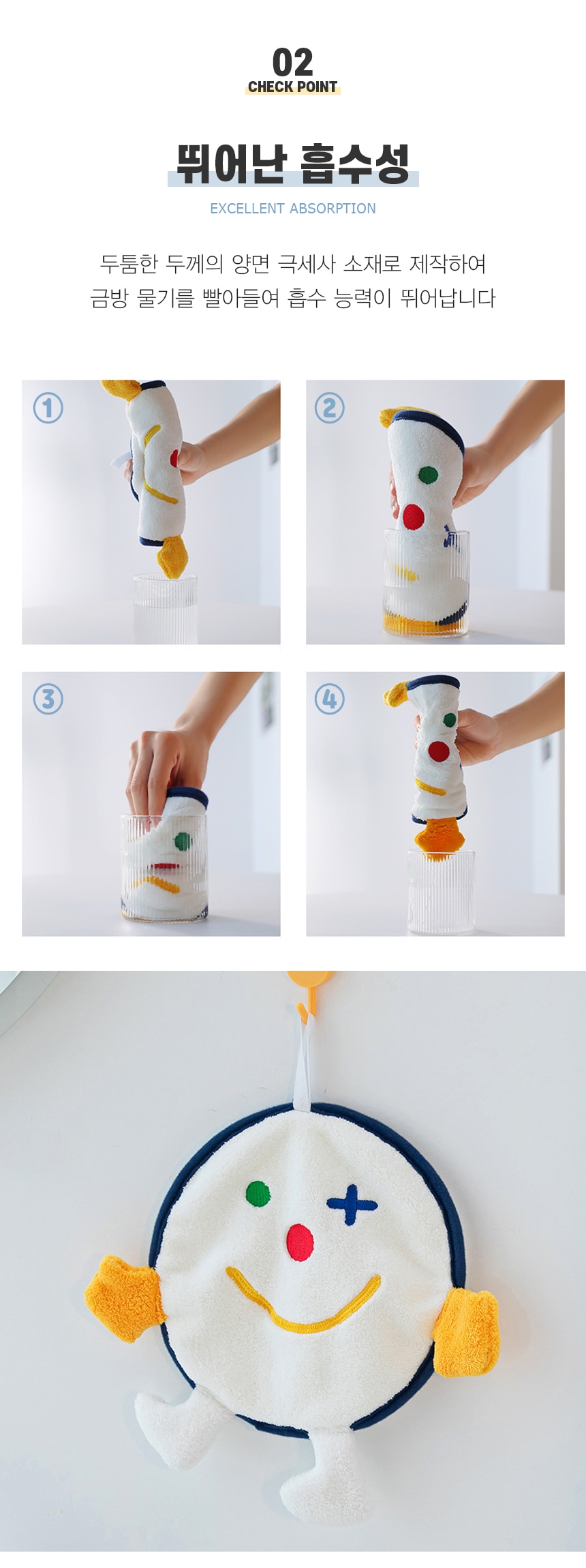 02
CHECK POINT

뛰어난 흡수성
EXCELLENT ABSORPTION

두툼한 두께의 양면 극세사 소재로 제작하여
금방 물기를 빨아들여 흡수 능력이 뛰어납니다

①

②

③

④