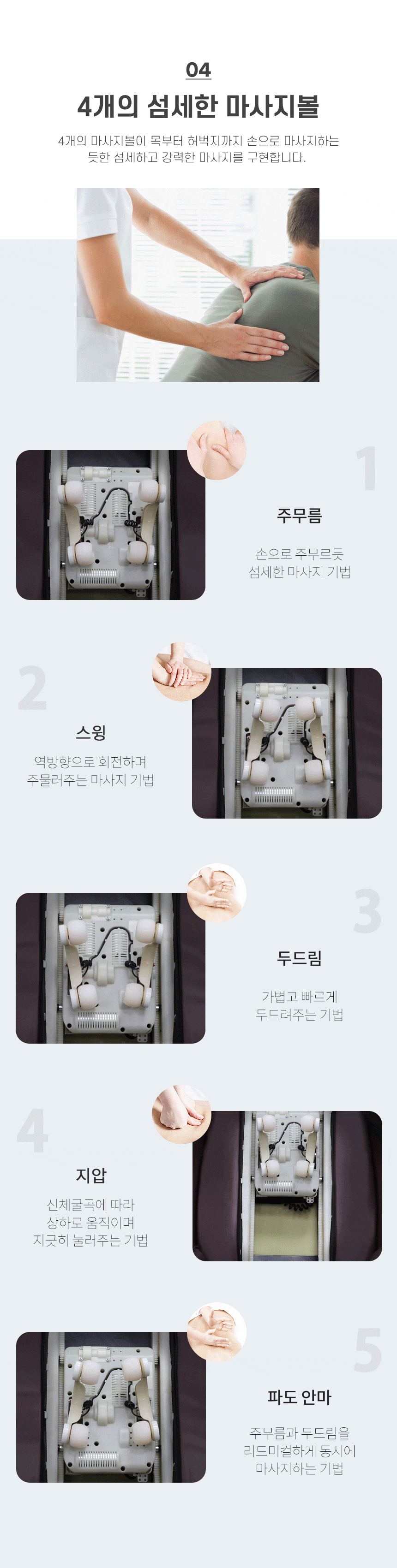 04

4개의 섬세한 마사지볼

4개의 마사지볼이 목부터 허벅지까지 손으로 마사지하는 듯한 섬세하고 강력한 마사지를 구현합니다.

1

주무름

손으로 주무르듯 섬세한 마사지 기법

2

스윙

역방향으로 회전하며 주물러주는 마사지 기법

3

두드림

가볍고 빠르게 두드려주는 기법

4

지압

신체굴곡에 따라 상하로 움직이며 지긋히 눌러주는 기법

5

파도 안마

주무름과 두드림을 리드미컬하게 동시에 마사지하는 기법