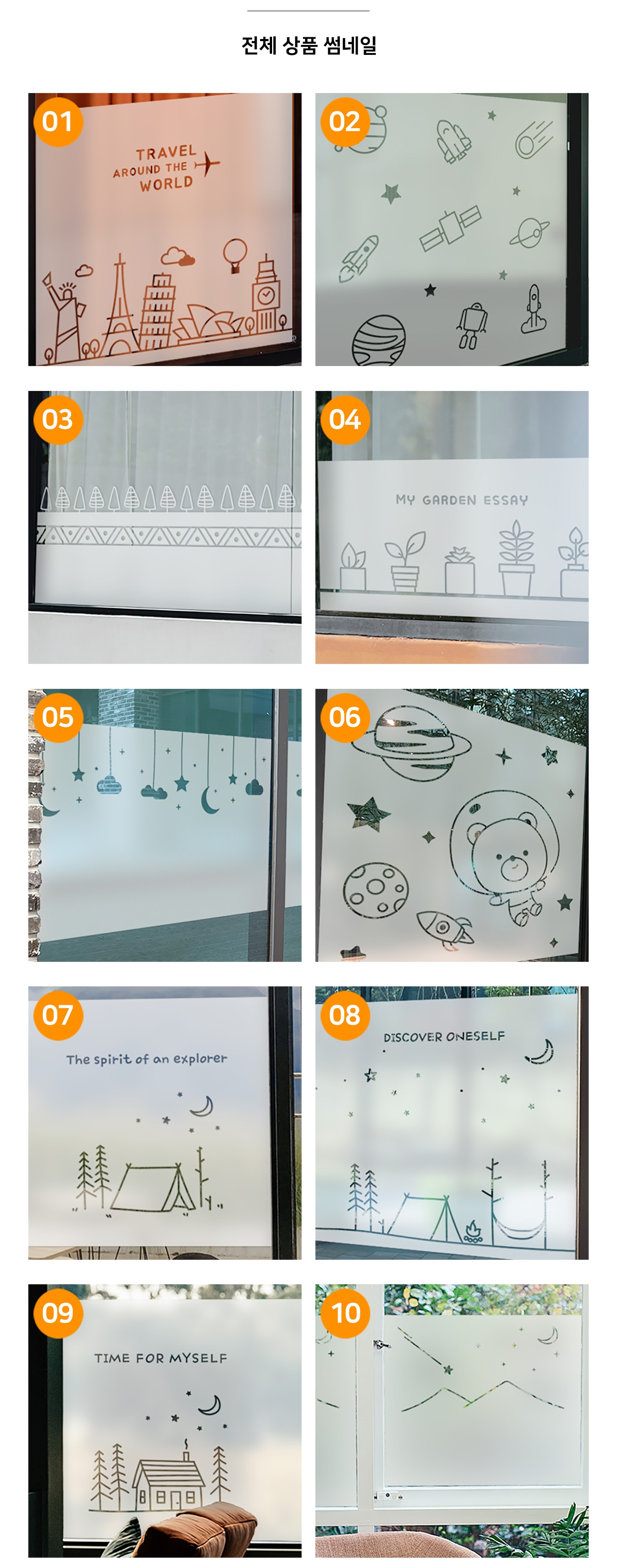 전체 상품 썸네일

01

TRAVEL AROUND THE WORLD

02

03

04

MY GARDEN ESSAY

05

06

07

The spirit of an explorer

08

DISCOVER ONESELF

09

TIME FOR MYSELF

10