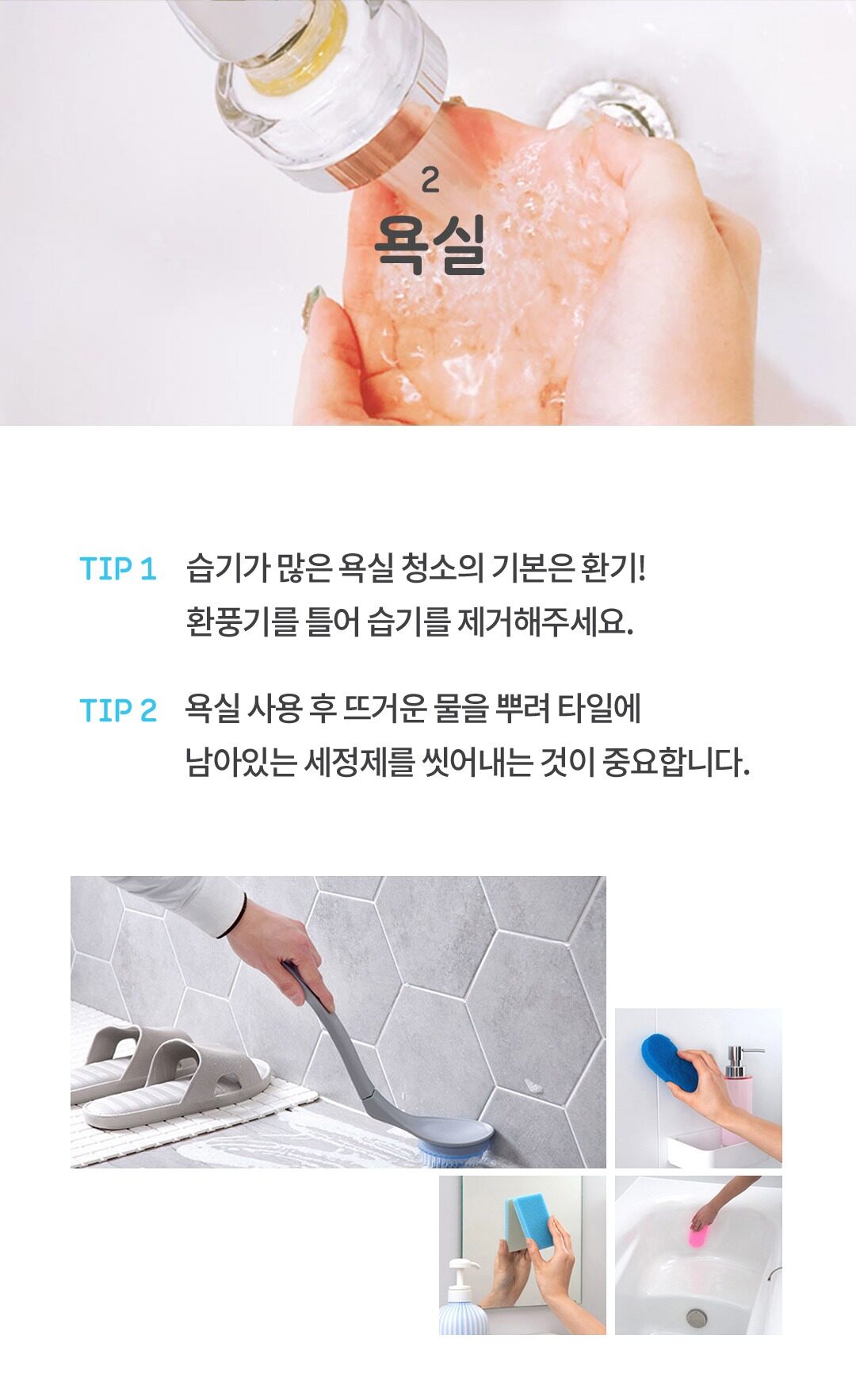 2
욕실

TIP 1 습기가 많은 욕실 청소의 기본은 환기! 환풍기를 틀어 습기를 제거해주세요.

TIP 2 욕실 사용 후 뜨거운 물을 뿌려 타일에 남아있는 세정제를 씻어내는 것이 중요합니다.