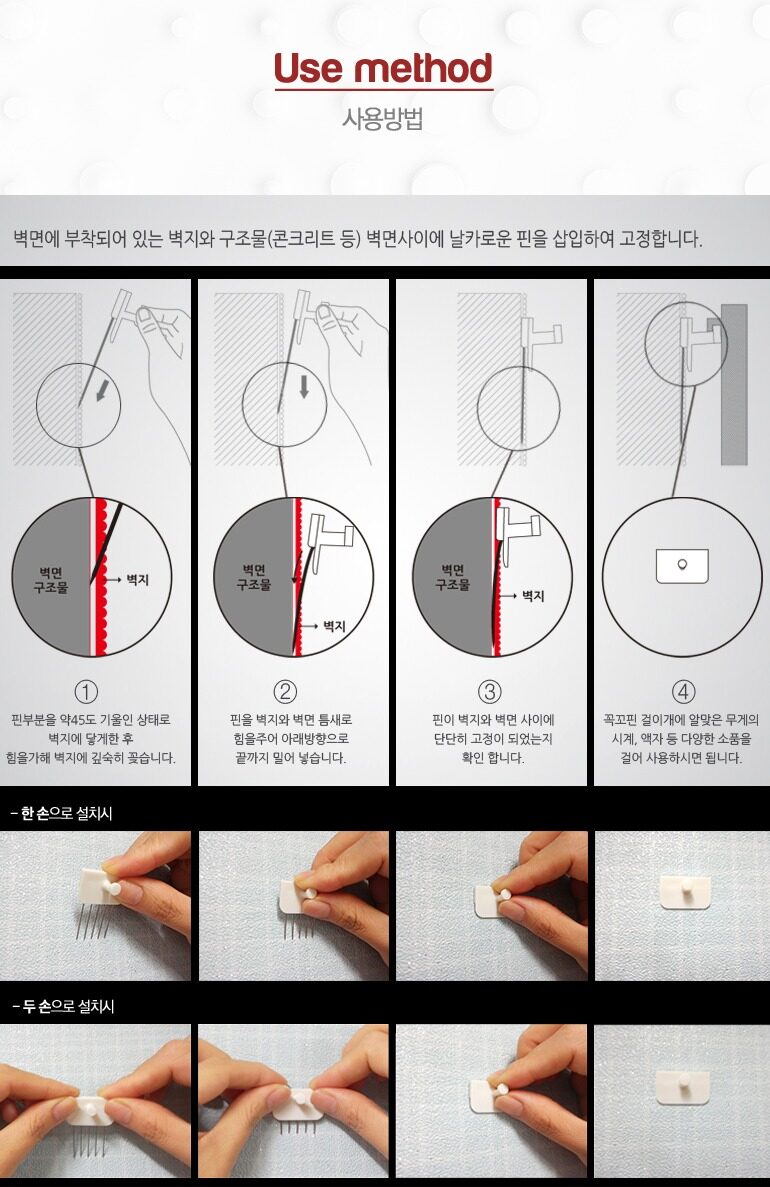 Use method
사용방법

벽면에 부착되어 있는 벽지와 구조물(콘크리트 등) 벽면사이에 날카로운 핀을 삽입하여 고정합니다.

벽면 구조물
벽지

①
핀부분을 약45도 기울인 상태로 벽지에 닿게한 후 힘을가해 벽지에 깊숙히 꽂습니다.

벽면 구조물
벽지

②
핀을 벽지와 벽면 틈새로 힘을주어 아래방향으로 끝까지 밀어 넣습니다.

벽면 구조물
벽지

③
핀이 벽지와 벽면 사이에 단단히 고정이 되었는지 확인 합니다.

④
꼭꼬핀 걸이개에 알맞은 무게의 시계, 액자 등 다양한 소품을 걸어 사용하시면 됩니다.

- 한 손으로 설치시

- 두 손으로 설치시