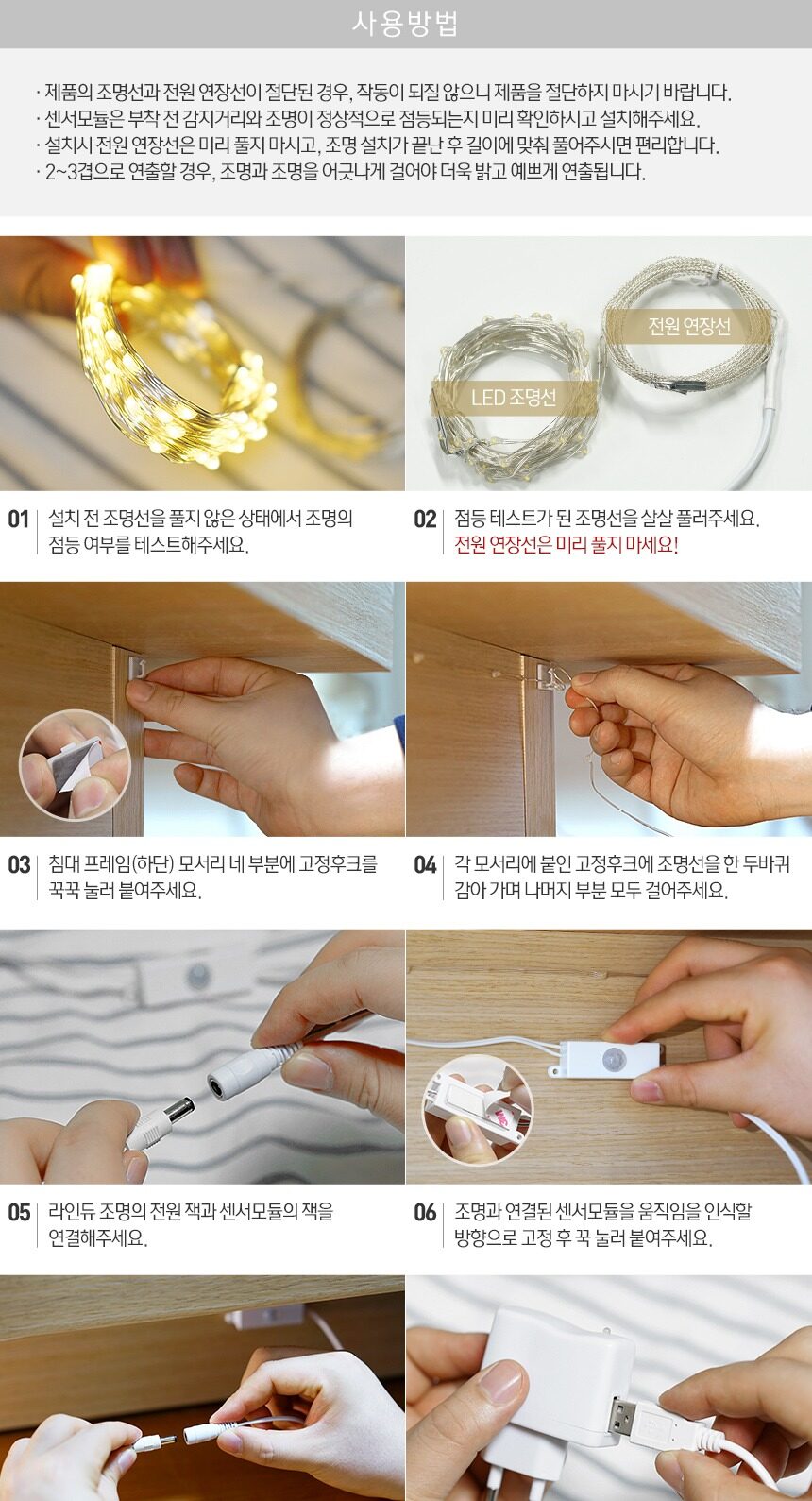 사용방법

· 제품의 조명선과 전원 연장선이 절단된 경우, 작동이 되질 않으니 제품을 절단하지 마시기 바랍니다.
· 센서모듈은 부착 전 감지거리와 조명이 정상적으로 점등되는지 미리 확인하시고 설치해주세요.
· 설치시 전원 연장선은 미리 풀지 마시고, 조명 설치가 끝난 후 길이에 맞춰 풀어주시면 편리합니다.
· 2~3겹으로 연출할 경우, 조명과 조명을 어긋나게 걸어야 더욱 밝고 예쁘게 연출됩니다.

전원 연장선

LED 조명선

01 설치 전 조명선을 풀지 않은 상태에서 조명의 점등 여부를 테스트해주세요.

02 점등 테스트가 된 조명선을 살살 풀러주세요.
전원 연장선은 미리 풀지 마세요!

03 침대 프레임(하단) 모서리 네 부분에 고정후크를 꾹꾹 눌러 붙여주세요.

04 각 모서리에 붙인 고정후크에 조명선을 한 두바퀴 감아 가며 나머지 부분 모두 걸어주세요.

05 라인듀 조명의 전원 잭과 센서모듈의 잭을 연결해주세요.

06 조명과 연결된 센서모듈을 움직임을 인식할 방향으로 고정 후 꾹 눌러 붙여주세요.