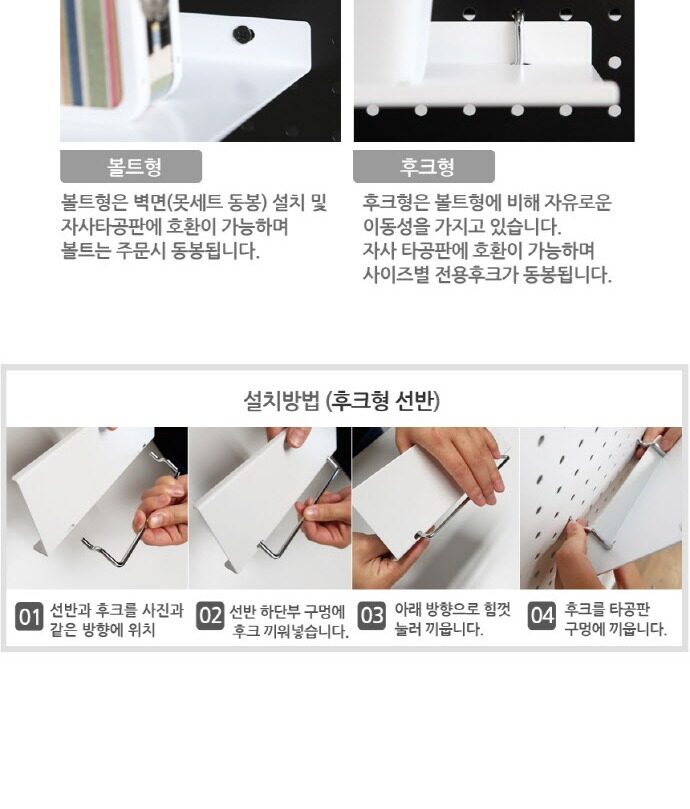 볼트형

볼트형은 벽면(못세트 동봉) 설치 및 자사타공판에 호환이 가능하며 볼트는 주문시 동봉됩니다.

후크형

후크형은 볼트형에 비해 자유로운 이동성을 가지고 있습니다. 자사 타공판에 호환이 가능하며 사이즈별 전용후크가 동봉됩니다.

설치방법 (후크형 선반)

01 선반과 후크를 사진과 같은 방향에 위치

02 선반 하단부 구멍에 후크 끼워넣습니다.

03 아래 방향으로 힘껏 눌러 끼웁니다.

04 후크를 타공판 구멍에 끼웁니다.